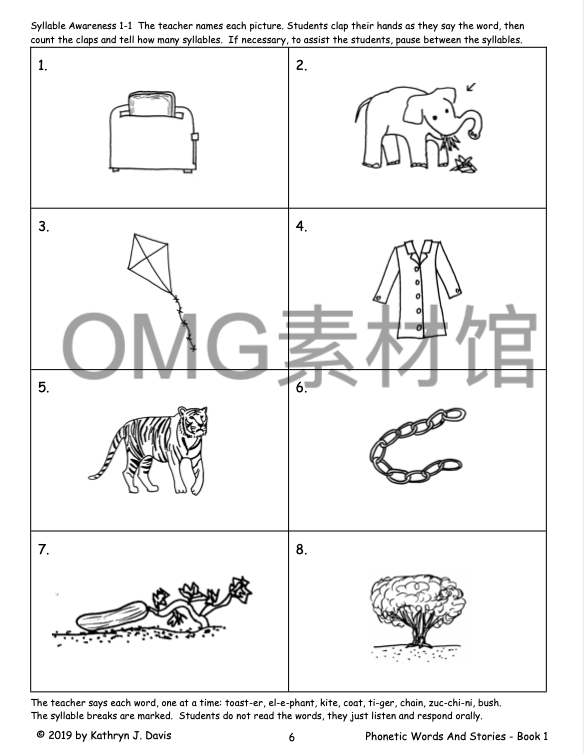 Syllable Awareness 1-1 The teacher names each picture. Students clap their hands as they say the word, then count the claps and tell how many syllables. If necessary, to assist the students, pause between the syllables.

| 1. | 2. |
|---|---|
| 3. | 4. |
| 5. | 6. |
| 7. | 8. |

OMG素材馆

The teacher says each word, one at a time: toast-er, el-e-phant, kite, coat, ti-ger, chain, zuc-chi-ni, bush. The syllable breaks are marked. Students do not read the words, they just listen and respond orally.

© 2019 by Kathryn J. Davis 6 Phonetic Words And Stories - Book 1