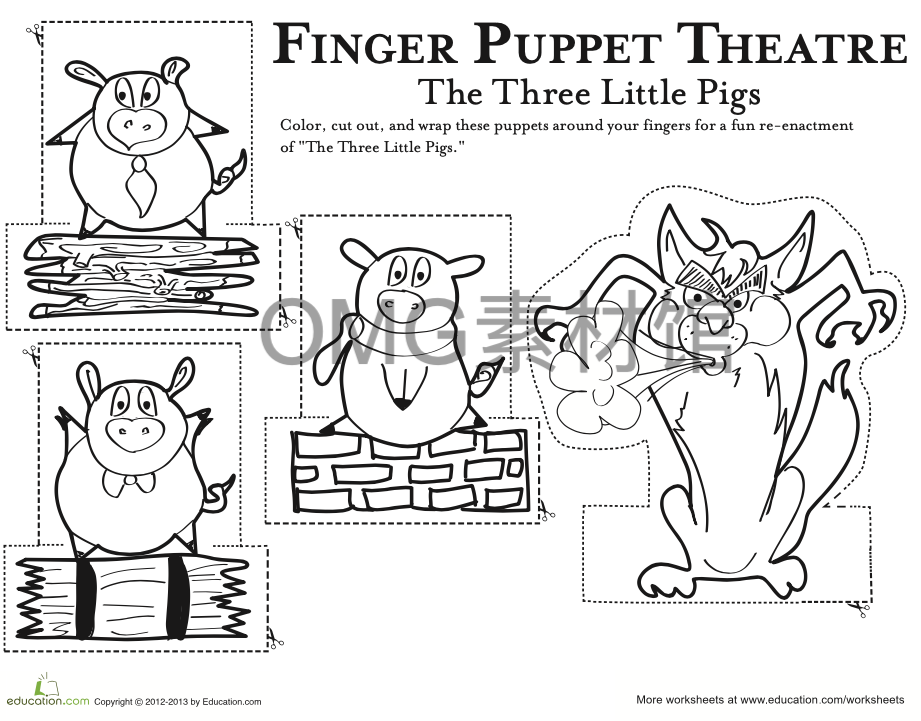 FINGER PUPPET THEATRE

The Three Little Pigs

Color, cut out, and wrap these puppets around your fingers for a fun re-enactment of "The Three Little Pigs."

OMG素材馆

education.com Copyright © 2012-2013 by Education.com

More worksheets at www.education.com/worksheets