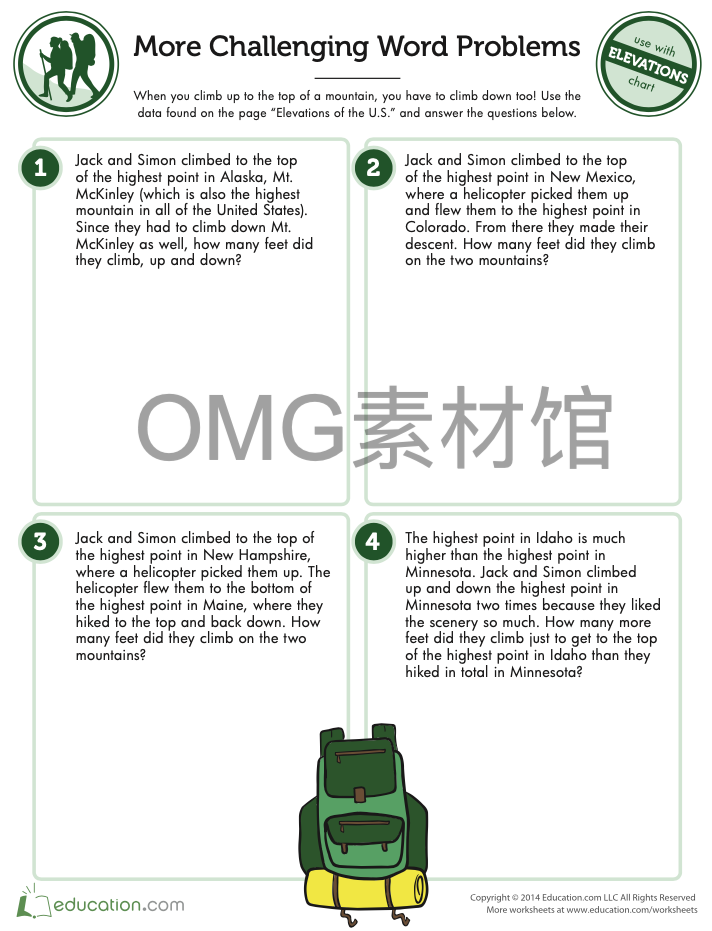 More Challenging Word Problems

use with ELEVATIONS chart

When you climb up to the top of a mountain, you have to climb down too! Use the data found on the page "Elevations of the U.S." and answer the questions below.

1 Jack and Simon climbed to the top of the highest point in Alaska, Mt. McKinley (which is also the highest mountain in all of the United States). Since they had to climb down Mt. McKinley as well, how many feet did they climb, up and down?

2 Jack and Simon climbed to the top of the highest point in New Mexico, where a helicopter picked them up and flew them to the highest point in Colorado. From there they made their descent. How many feet did they climb on the two mountains?

OMG素材馆

3 Jack and Simon climbed to the top of the highest point in New Hampshire, where a helicopter picked them up. The helicopter flew them to the bottom of the highest point in Maine, where they hiked to the top and back down. How many feet did they climb on the two mountains?

4 The highest point in Idaho is much higher than the highest point in Minnesota. Jack and Simon climbed up and down the highest point in Minnesota two times because they liked the scenery so much. How many more feet did they climb just to get to the top of the highest point in Idaho than they hiked in total in Minnesota?

education.com

Copyright © 2014 Education.com LLC All Rights Reserved
More worksheets at www.education.com/worksheets