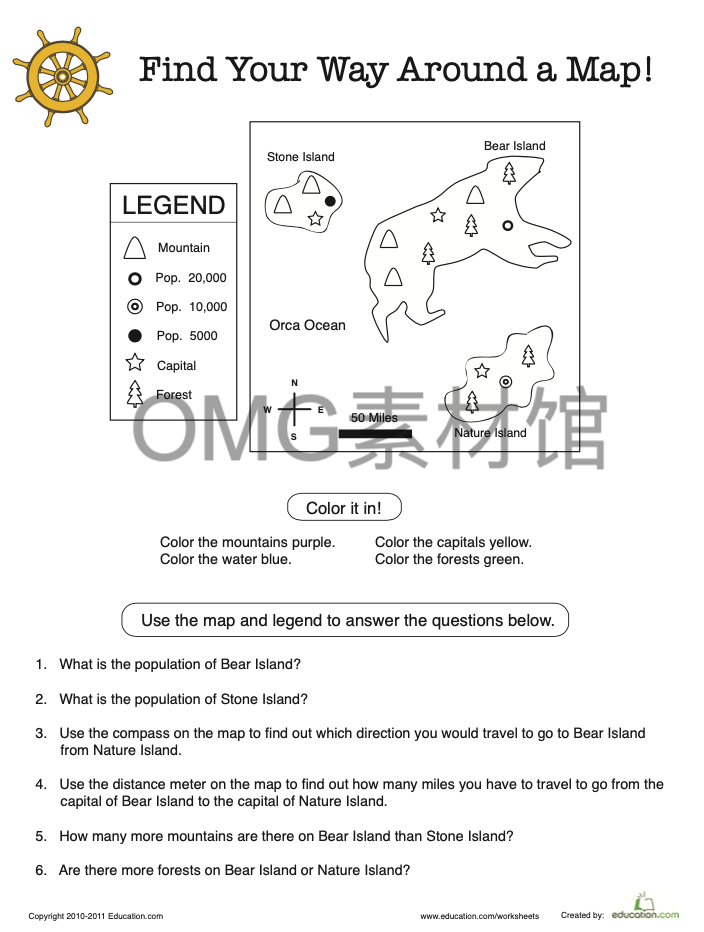 Find Your Way Around a Map!

LEGEND

Mountain

Pop. 20,000

Pop. 10,000

Pop. 5000

Capital

Forest

Stone Island

Bear Island

Orca Ocean

N

W

E

S

50 Miles

Nature Island

OMG素材馆

Color it in!

Color the mountains purple.
Color the water blue.

Color the capitals yellow.
Color the forests green.

Use the map and legend to answer the questions below.

1. What is the population of Bear Island?

2. What is the population of Stone Island?

3. Use the compass on the map to find out which direction you would travel to go to Bear Island from Nature Island.

4. Use the distance meter on the map to find out how many miles you have to travel to go from the capital of Bear Island to the capital of Nature Island.

5. How many more mountains are there on Bear Island than Stone Island?

6. Are there more forests on Bear Island or Nature Island?

Copyright 2010-2011 Education.com

www.education.com/worksheets

Created by: education.com