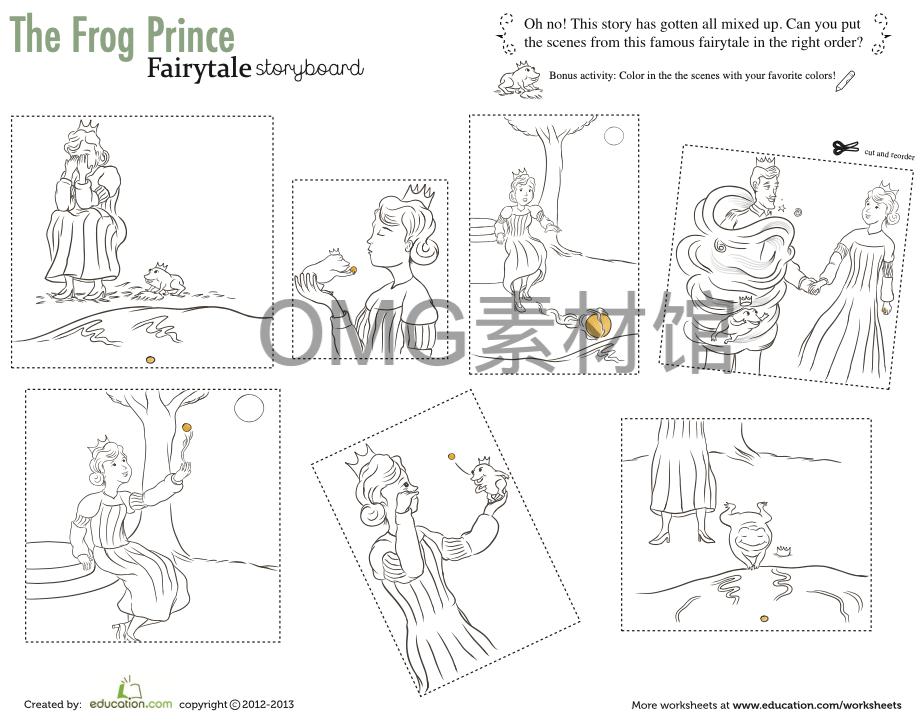 The Frog Prince
Fairytale storyboard

Oh no! This story has gotten all mixed up. Can you put the scenes from this famous fairytale in the right order?

Bonus activity: Color in the the scenes with your favorite colors!

cut and reorder

OMG素材馆

Created by: education.com copyright © 2012-2013

More worksheets at www.education.com/worksheets