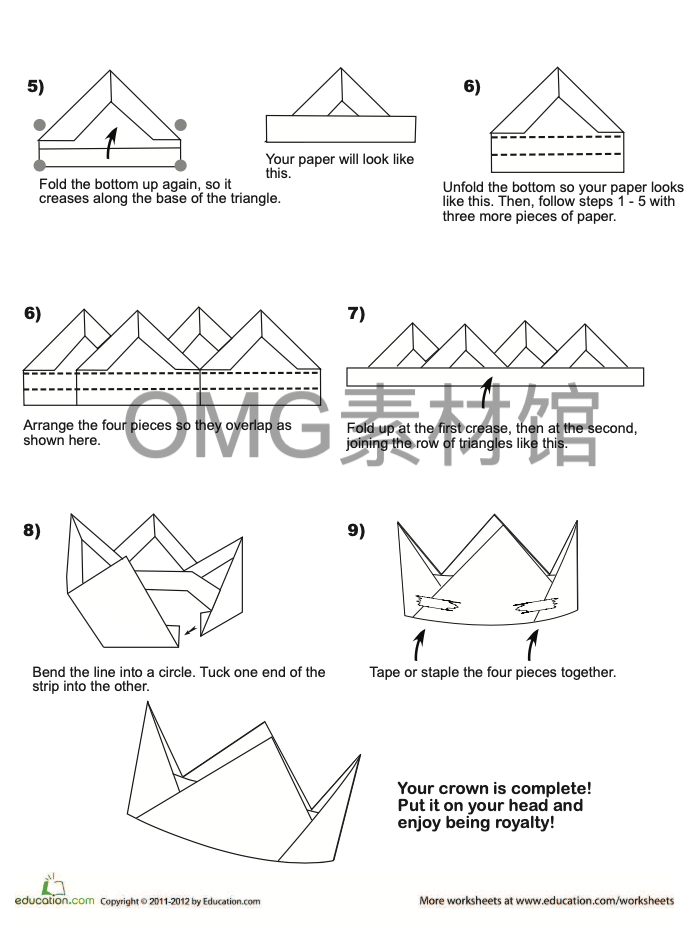 5)

Fold the bottom up again, so it creases along the base of the triangle.

Your paper will look like this.

6)

Unfold the bottom so your paper looks like this. Then, follow steps 1 - 5 with three more pieces of paper.

6)

Arrange the four pieces so they overlap as shown here.

7)

Fold up at the first crease, then at the second, joining the row of triangles like this.

OMG素材馆

8)

Bend the line into a circle. Tuck one end of the strip into the other.

9)

Tape or staple the four pieces together.

Your crown is complete! Put it on your head and enjoy being royalty!

education.com Copyright © 2011-2012 by Education.com

More worksheets at www.education.com/worksheets